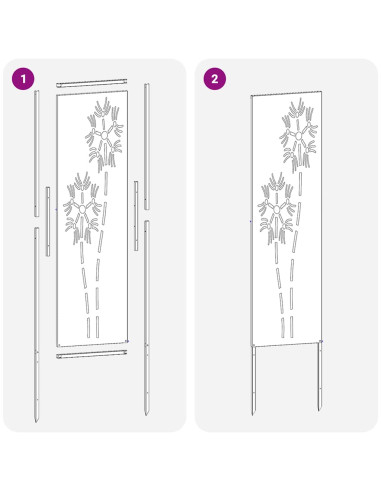 1

2