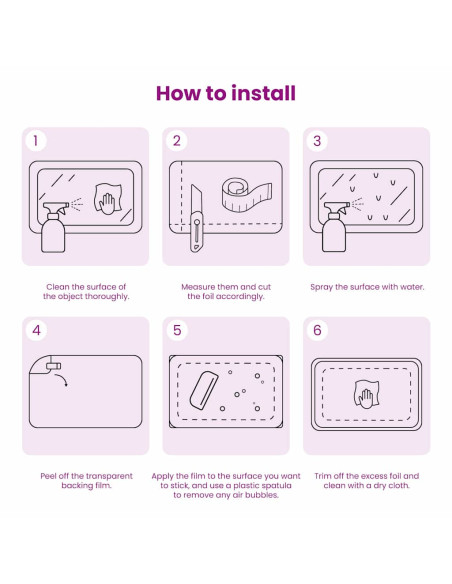 How to install

1

Clean the surface of the object thoroughly.

2

Measure them and cut the foil accordingly.

3

Spray the surface with water.

4

Peel off the transparent backing film.

5

Apply the film to the surface you want to stick, and use a plastic spatula to remove any air bubbles.

6

Trim off the excess foil and clean with a dry cloth.