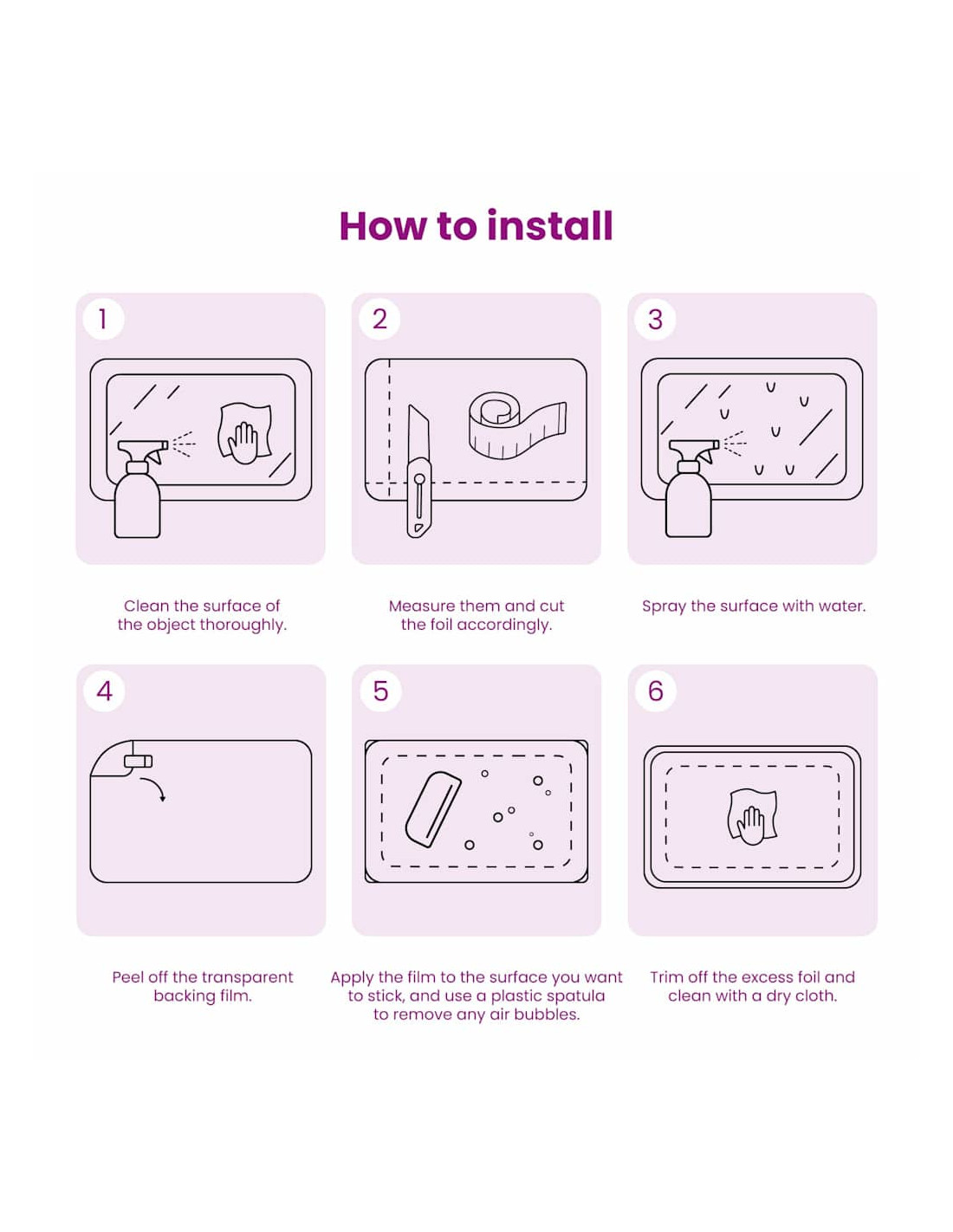 How to install

1

Clean the surface of the object thoroughly.

2

Measure them and cut the foil accordingly.

3

Spray the surface with water.

4

Peel off the transparent backing film.

5

Apply the film to the surface you want to stick, and use a plastic spatula to remove any air bubbles.

6

Trim off the excess foil and clean with a dry cloth.