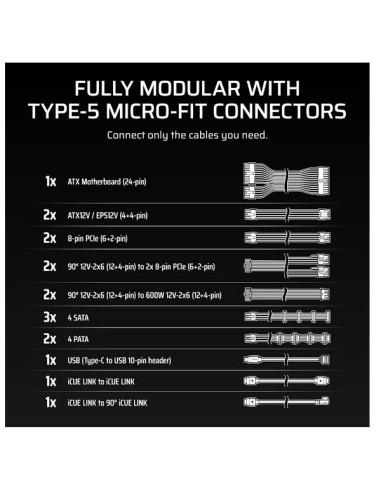 FULLY MODULAR WITH TYPE-5 MICRO-FIT CONNECTORS

Connect only the cables you need.

1x ATX Motherboard (24-pin)

2x ATX12V / EPS12V (4+4-pin)

2x 8-pin PCIe (6+2-pin)

2x 90° 12V-2x6 (12+4-pin) to 2x 8-pin PCIe (6+2-pin)

2x 90° 12V-2x6 (12+4-pin) to 600W 12V-2x6 (12+4-pin)

3x 4 SATA

2x 4 PATA

1x USB (Type-C to USB 10-pin header)

1x iCUE LINK to iCUE LINK

1x iCUE LINK to 90° iCUE LINK