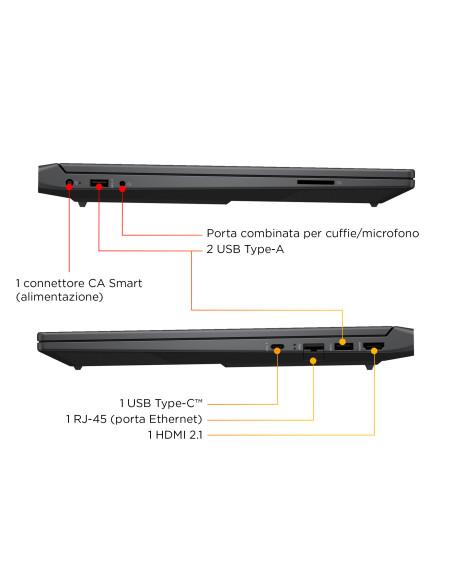 Porta combinata per cuffie/microfono
2 USB Type-A
1 connettore CA Smart
(alimentazione)

1 USB Type-C™
1 RJ-45 (porta Ethernet)
1 HDMI 2.1