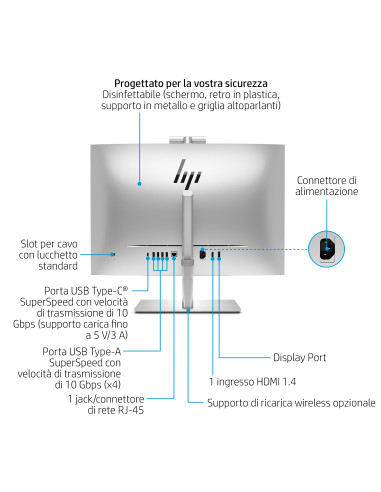 Progettato per la vostra sicurezza
Disinfettabile (schermo, retro in plastica, supporto in metallo e griglia altoparlanti)

hp

Connettore di alimentazione

Slot per cavo con lucchetto standard

Porta USB Type-C® SuperSpeed con velocità di trasmissione di 10 Gbps (supporto carica fino a 5 V/3 A)

Porta USB Type-A SuperSpeed con velocità di trasmissione di 10 Gbps (x4)

1 jack/connettore di rete RJ-45

Display Port

1 ingresso HDMI 1.4

Supporto di ricarica wireless opzionale