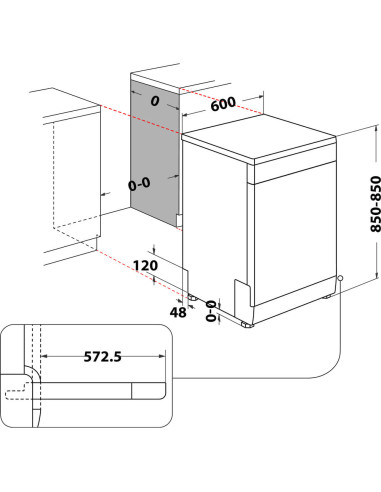 0
600
0-0
850-850
120
48
0-0
572.5