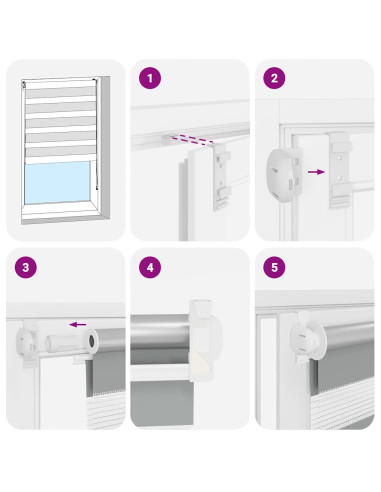 1

2

3

4

5