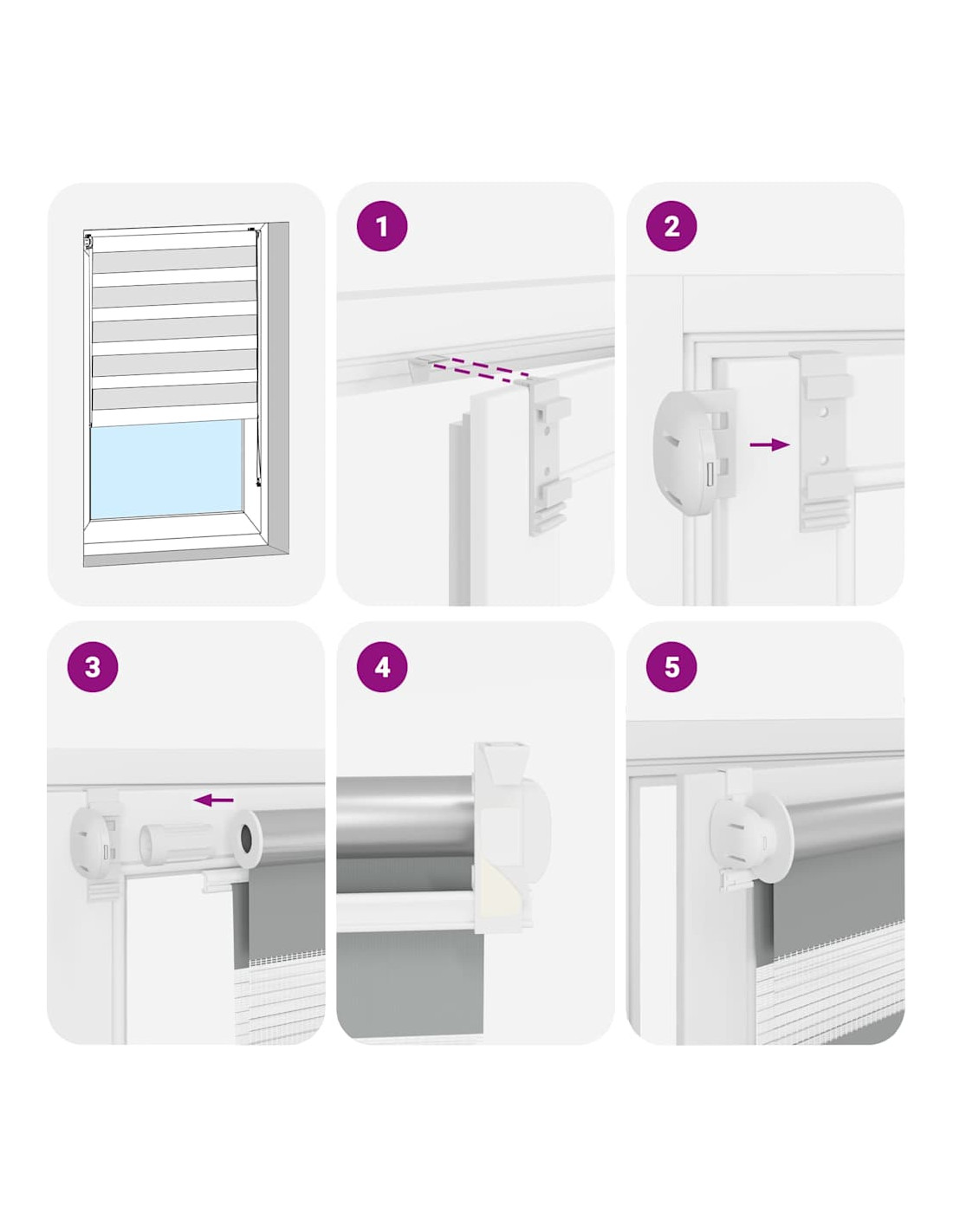 1

2

3

4

5