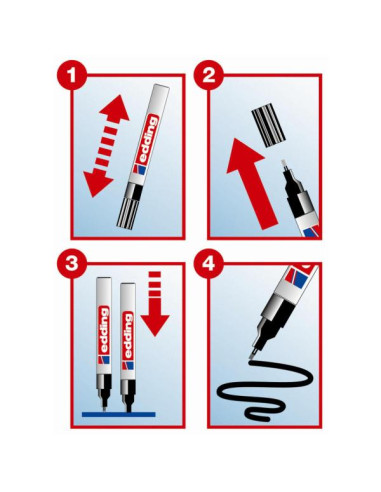 1
edding

2

3
edding
edding

4