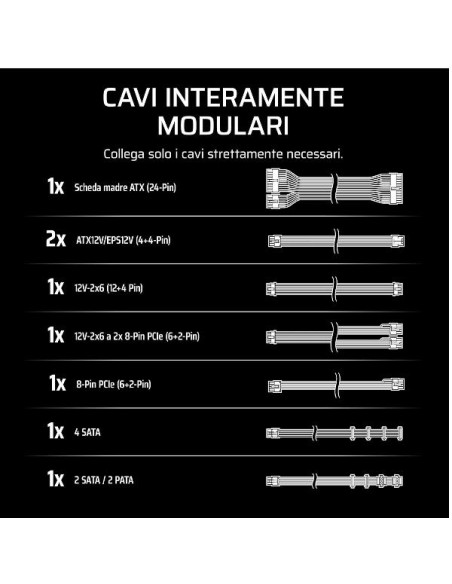 CAVI INTERAMENTE MODULARI

Collega solo i cavi strettamente necessari.

1x Scheda madre ATX (24-Pin)

2x ATX12V/EPS12V (4+4-Pin)

1x 12V-2x6 (12+4 Pin)

1x 12V-2x6 a 2x 8-Pin PCIe (6+2-Pin)

1x 8-Pin PCIe (6+2-Pin)

1x 4 SATA

1x 2 SATA / 2 PATA