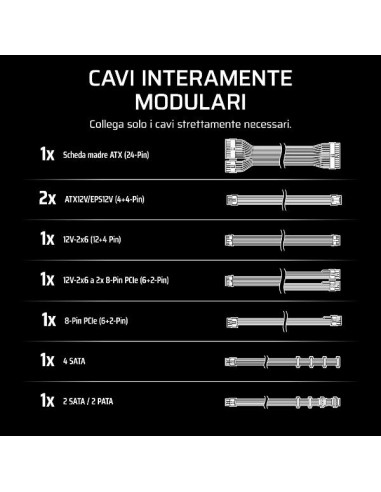 CAVI INTERAMENTE MODULARI

Collega solo i cavi strettamente necessari.

1x Scheda madre ATX (24-Pin)

2x ATX12V/EPS12V (4+4-Pin)

1x 12V-2x6 (12+4 Pin)

1x 12V-2x6 a 2x 8-Pin PCIe (6+2-Pin)

1x 8-Pin PCIe (6+2-Pin)

1x 4 SATA

1x 2 SATA / 2 PATA