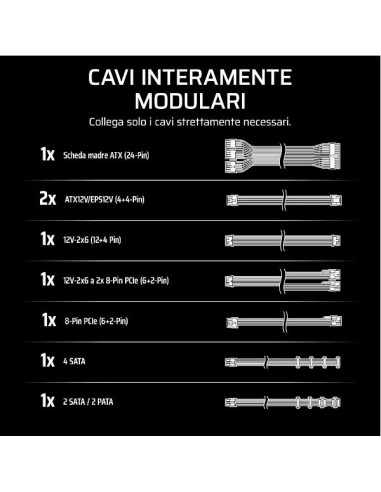 CAVI INTERAMENTE MODULARI

Collega solo i cavi strettamente necessari.

1x Scheda madre ATX (24-Pin)

2x ATX12V/EPS12V (4+4-Pin)

1x 12V-2x6 (12+4 Pin)

1x 12V-2x6 a 2x 8-Pin PCIe (6+2-Pin)

1x 8-Pin PCIe (6+2-Pin)

1x 4 SATA

1x 2 SATA / 2 PATA