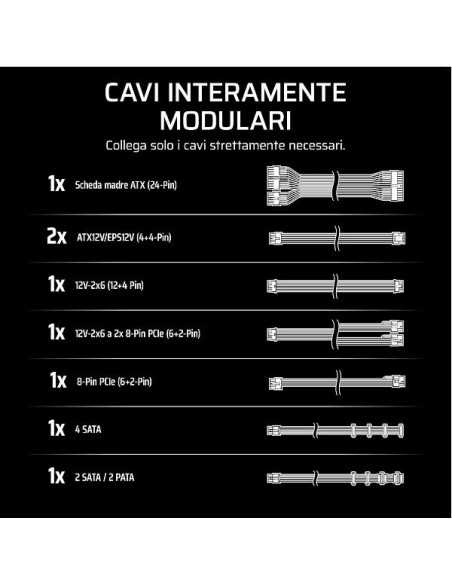 CAVI INTERAMENTE MODULARI

Collega solo i cavi strettamente necessari.

1x Scheda madre ATX (24-Pin)

2x ATX12V/EPS12V (4+4-Pin)

1x 12V-2x6 (12+4 Pin)

1x 12V-2x6 a 2x 8-Pin PCIe (6+2-Pin)

1x 8-Pin PCIe (6+2-Pin)

1x 4 SATA

1x 2 SATA / 2 PATA