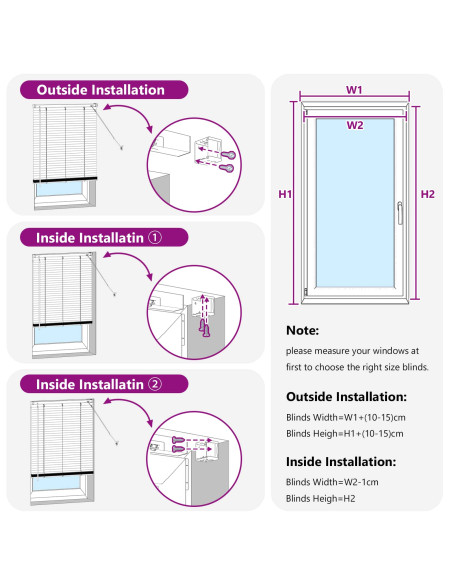 Outside Installation

Inside Installatin ①

Inside Installatin ②

W1

W2

H1

H2

Note:

please measure your windows at first to choose the right size blinds.

Outside Installation:

Blinds Width=W1+(10-15)cm

Blinds Heigh=H1+(10-15)cm

Inside Installation:

Blinds Width=W2-1cm

Blinds Heigh=H2