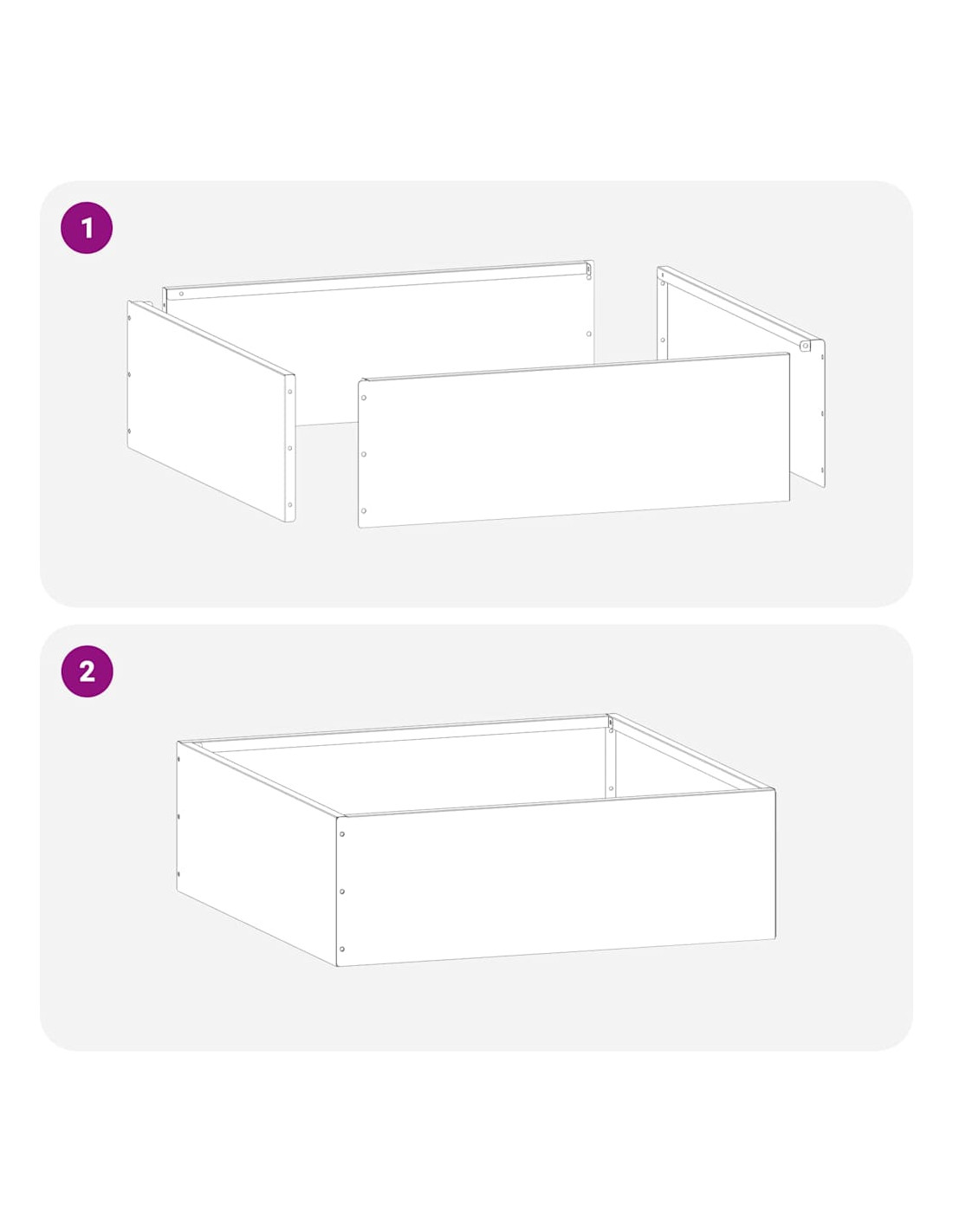 1

2