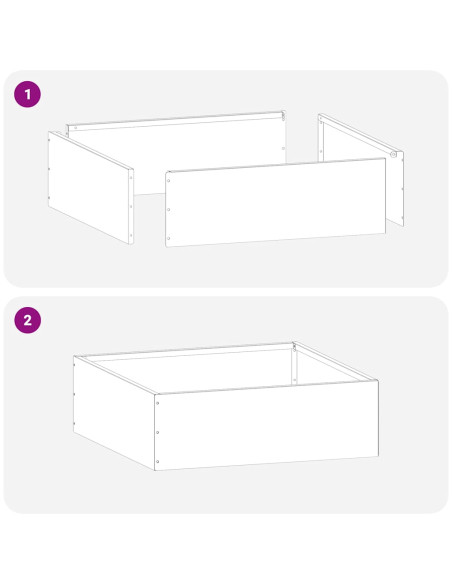 1

2