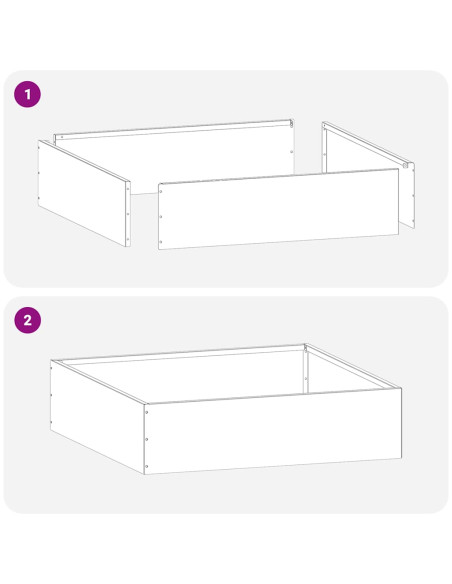 1

2