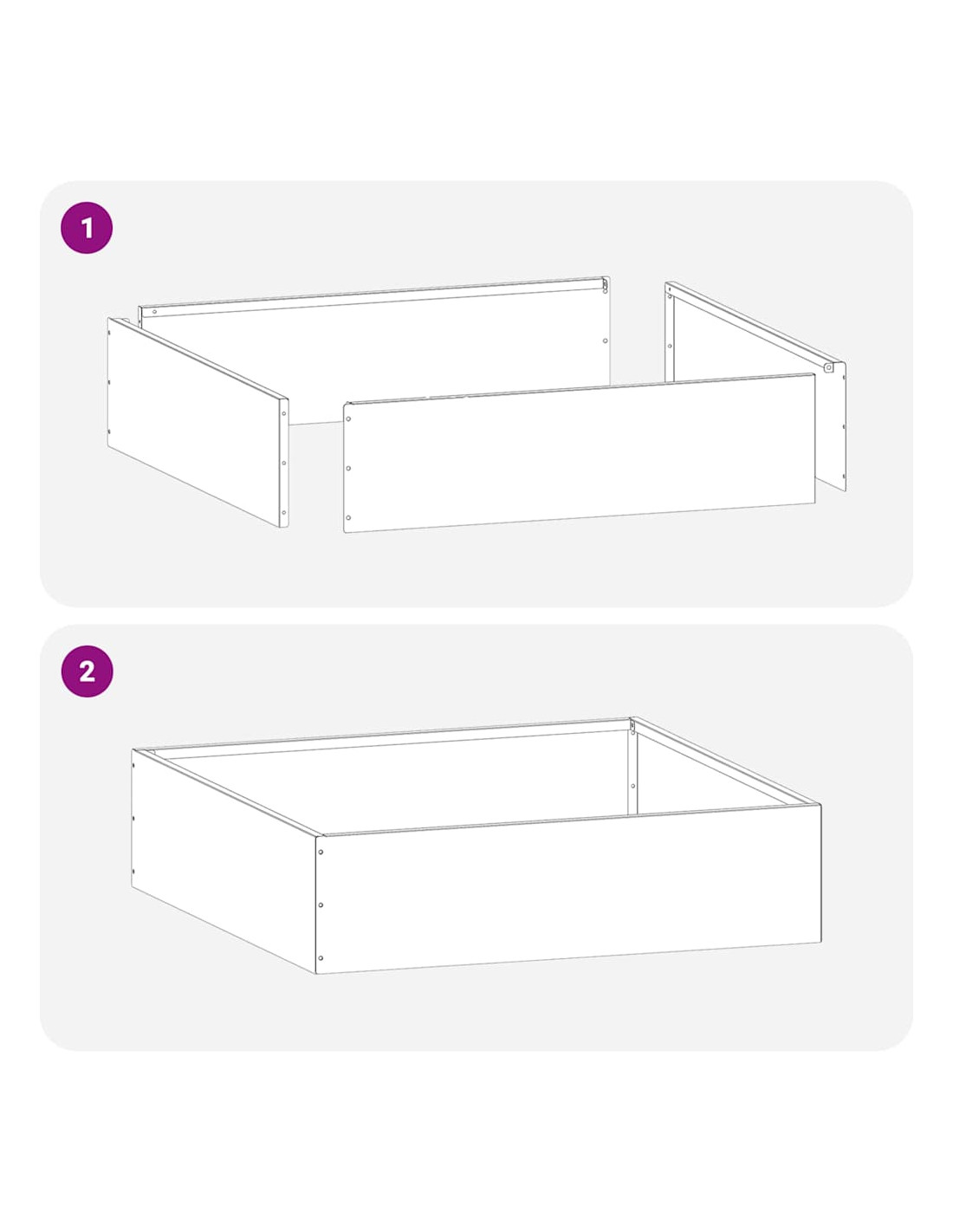 1

2