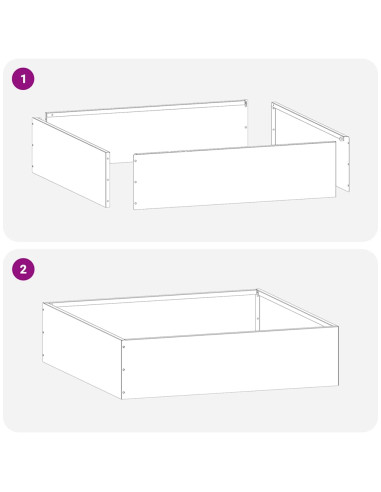 1

2