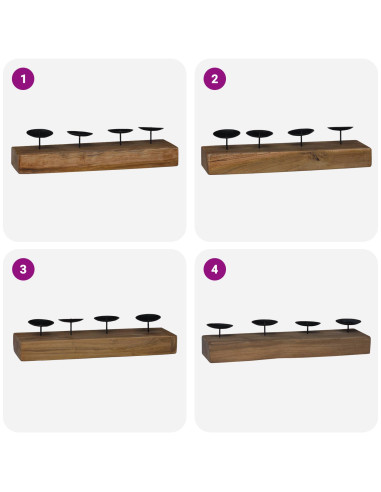 1

2

3

4