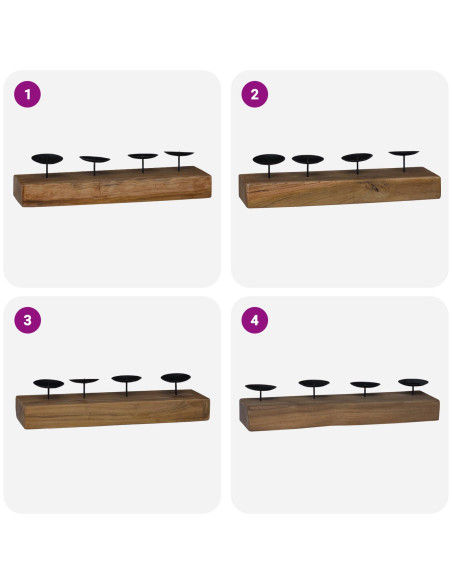 1

2

3

4