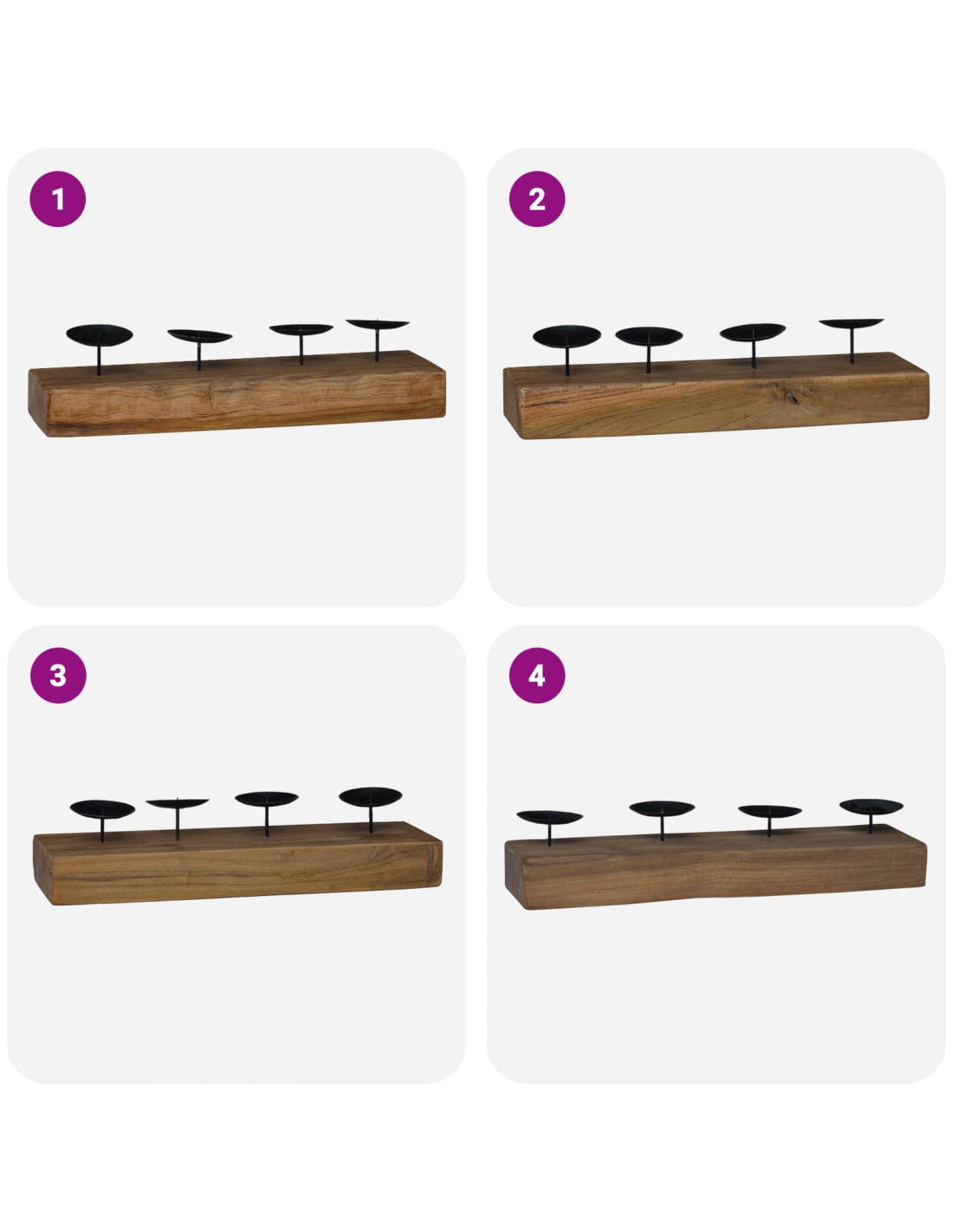 1

2

3

4