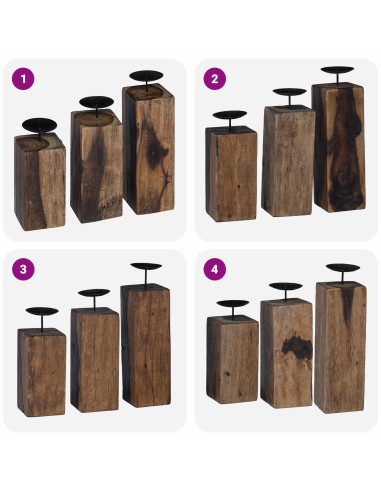 1

2

3

4