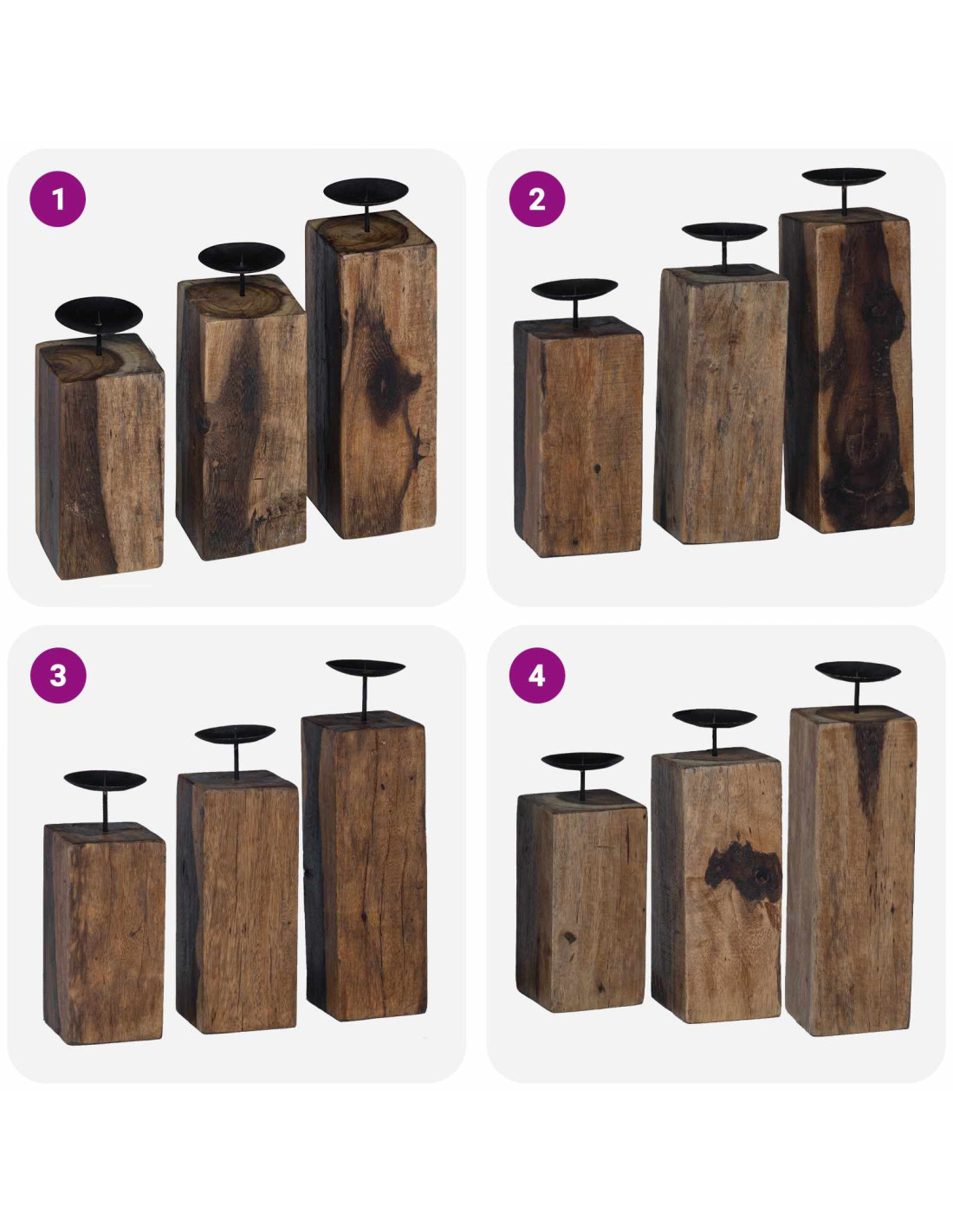 1

2

3

4