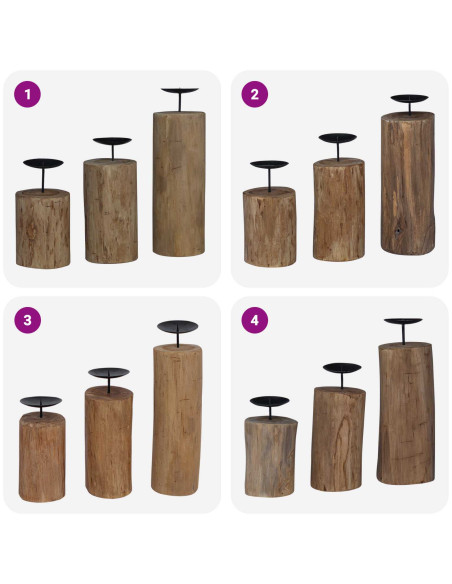 1

2

3

4