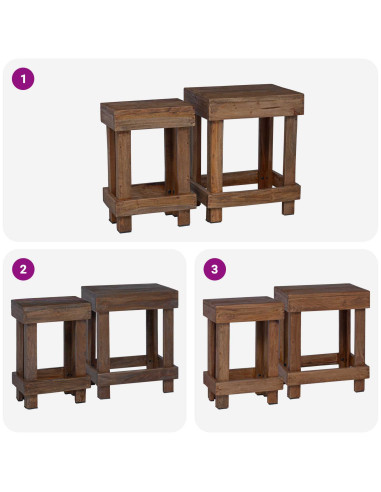 1

2

3