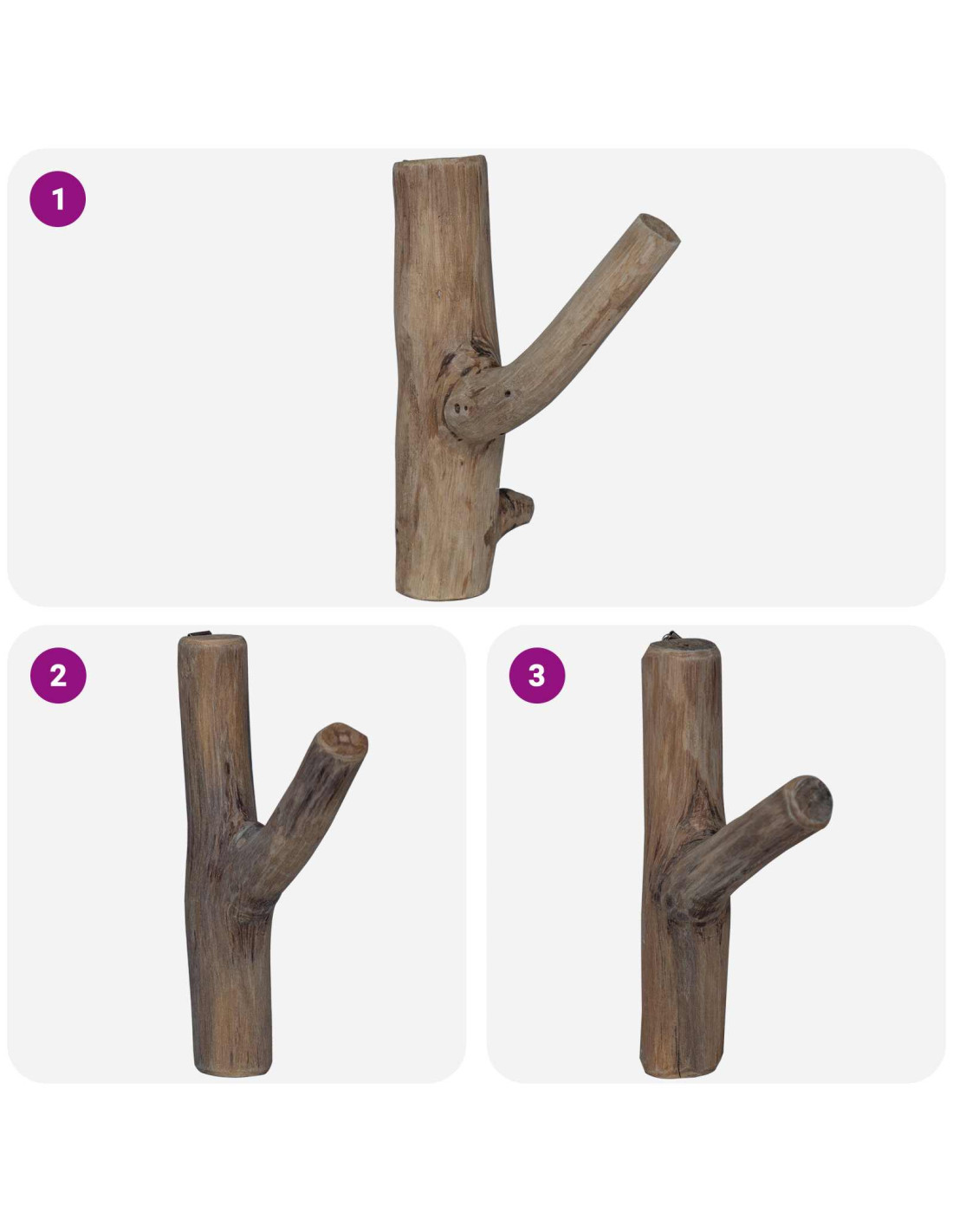 1

2

3