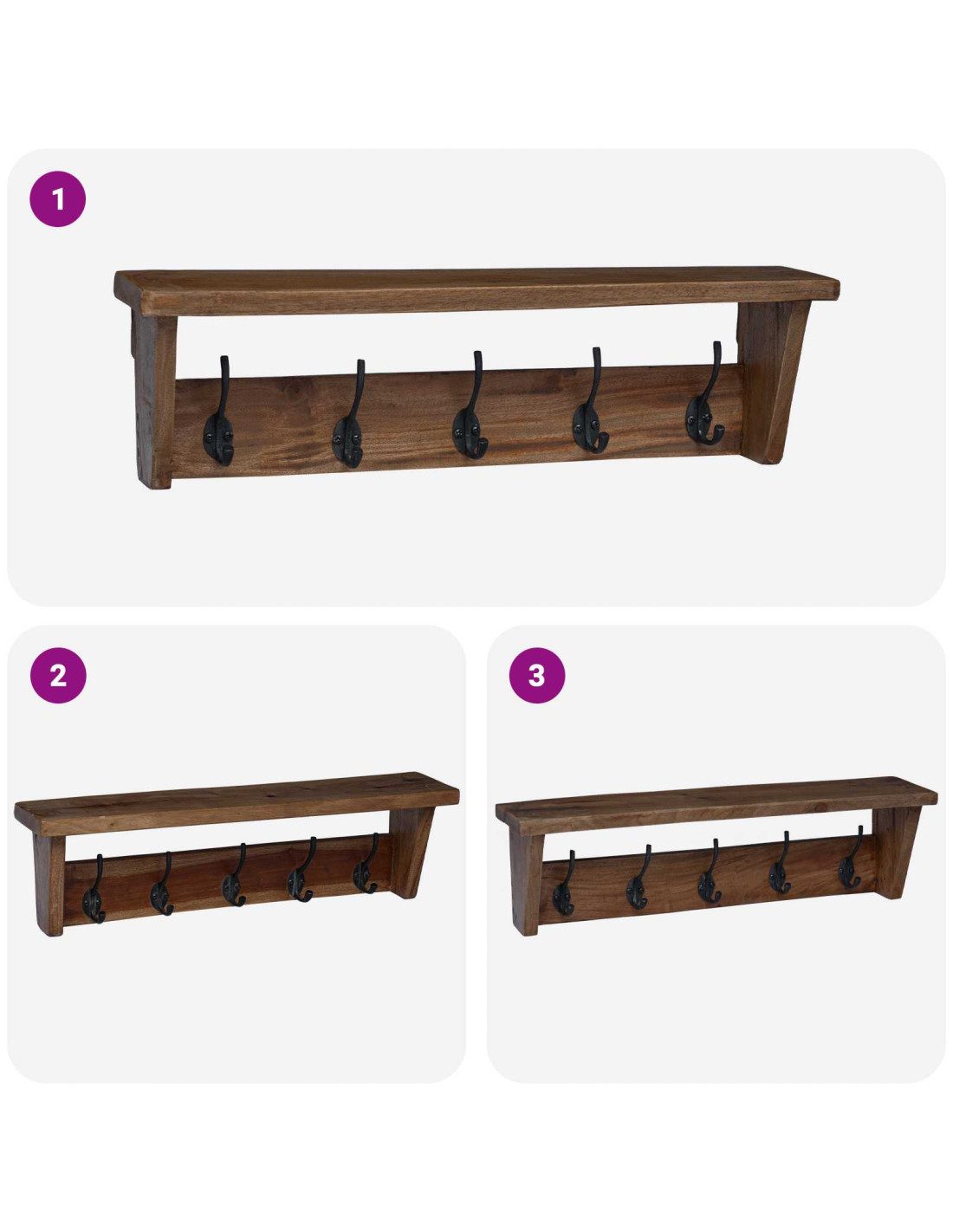 1

2

3