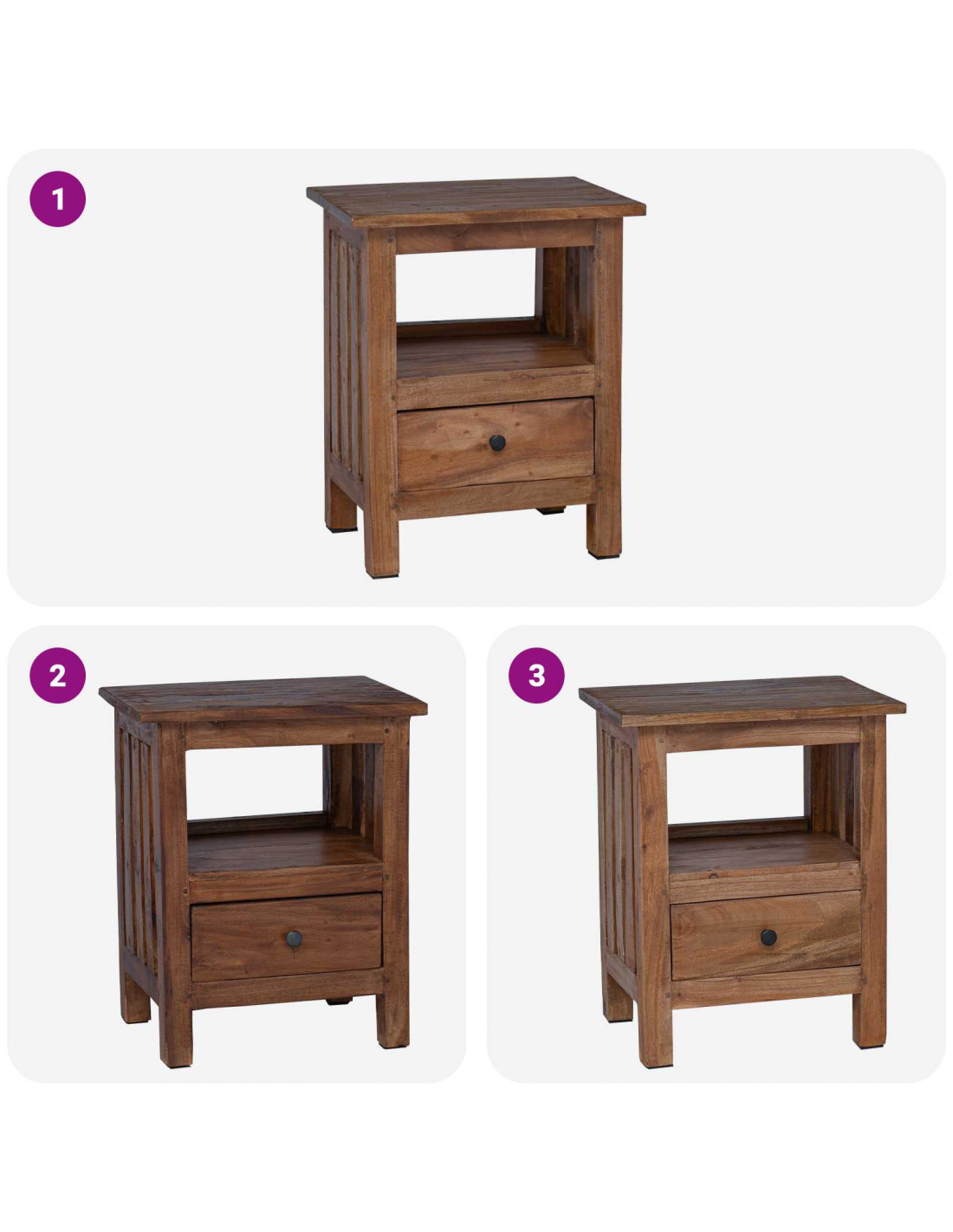 1

2

3