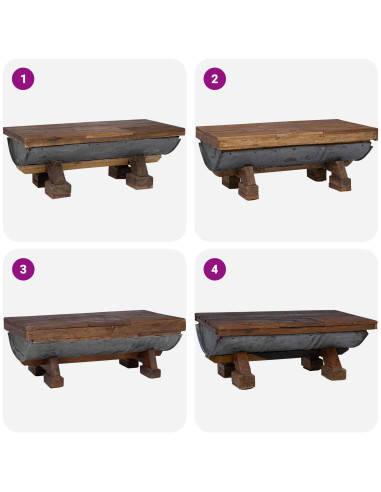 1

2

3

4