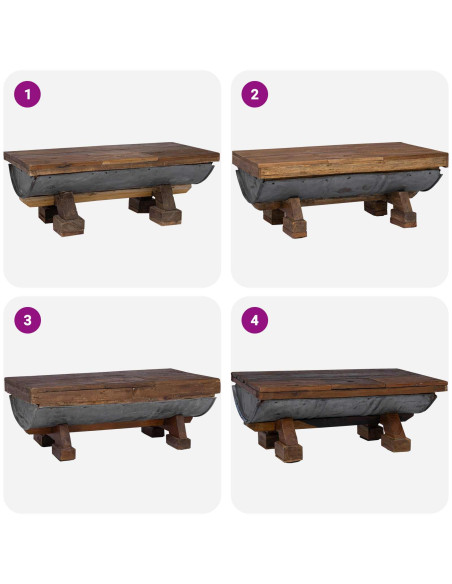 1
2
3
4