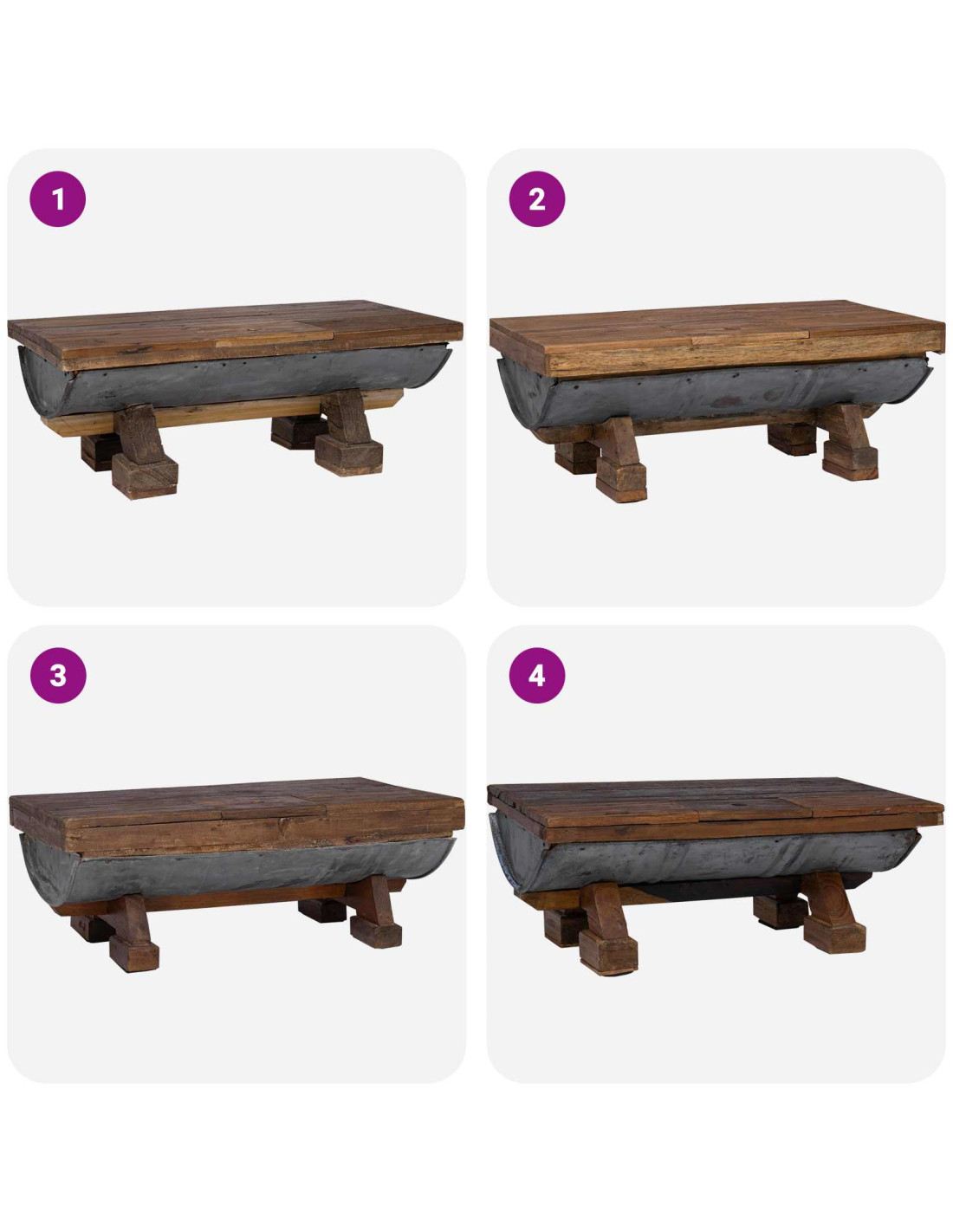 1

2

3

4