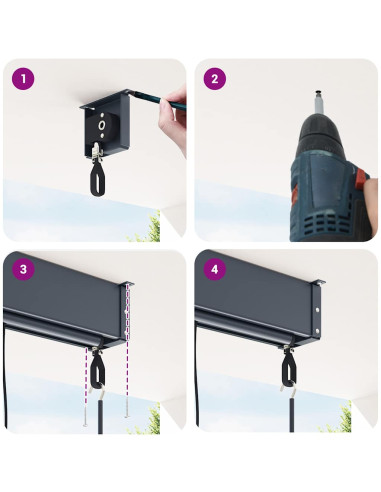 1

2

3

4