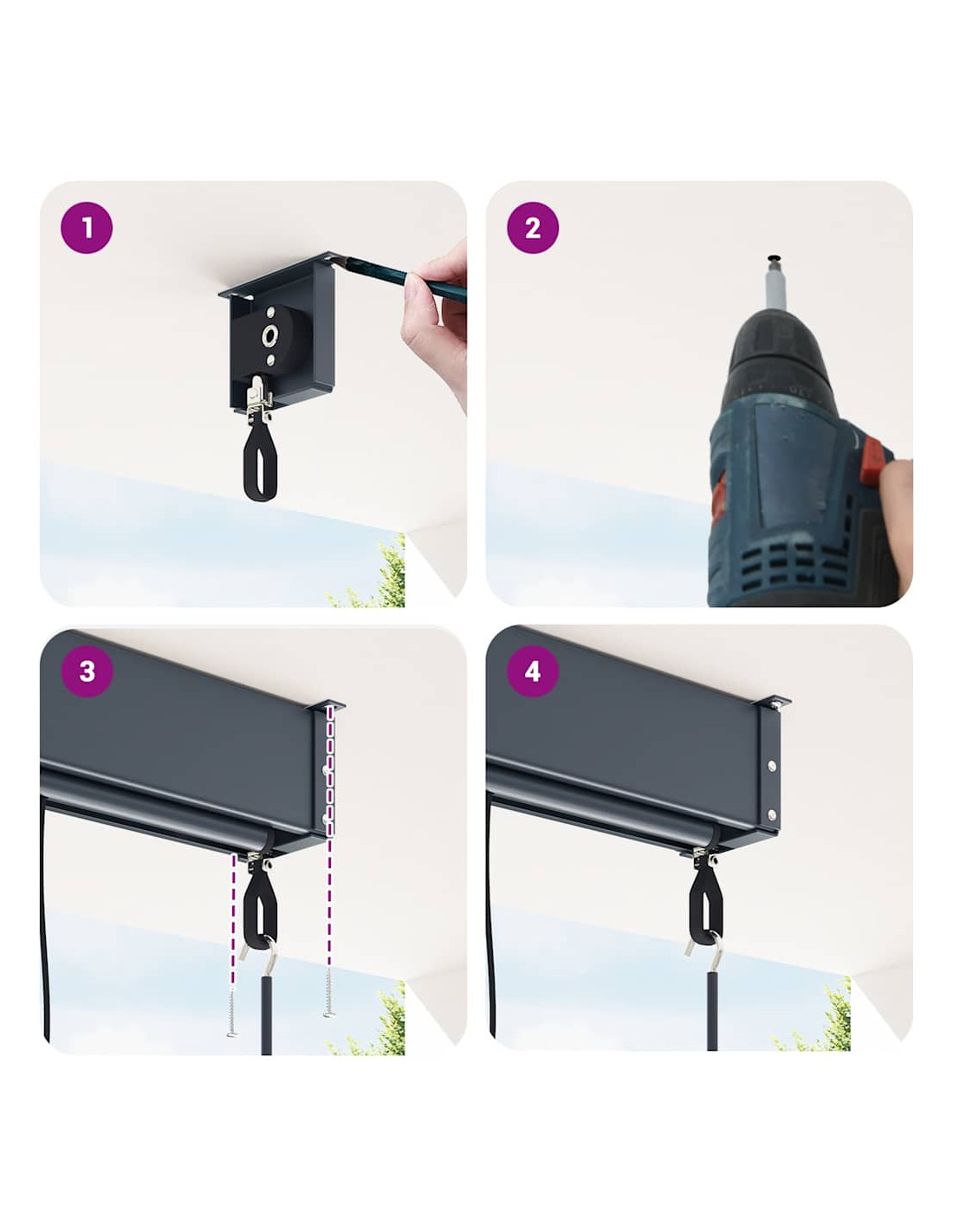 1

2

3

4