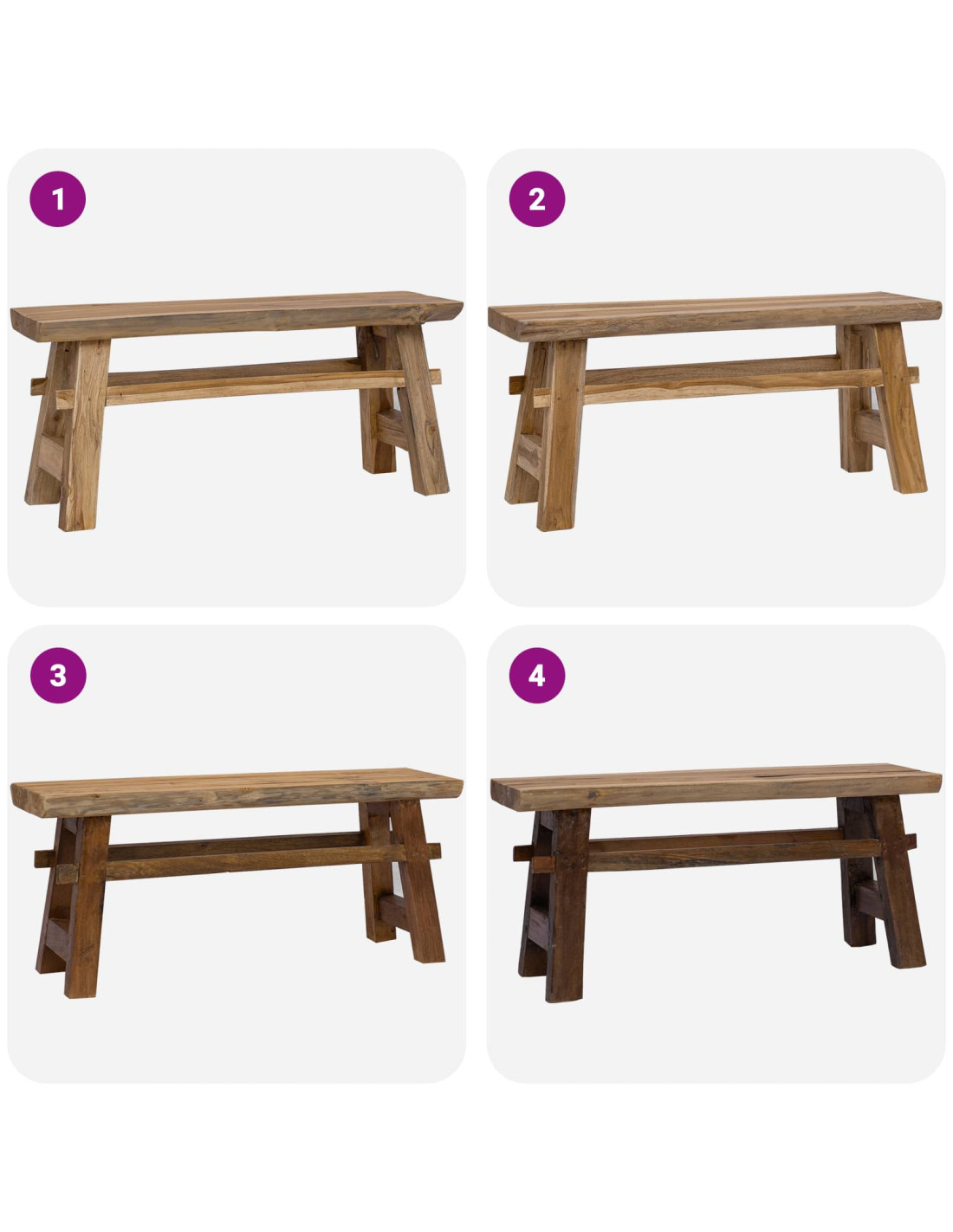 1

2

3

4