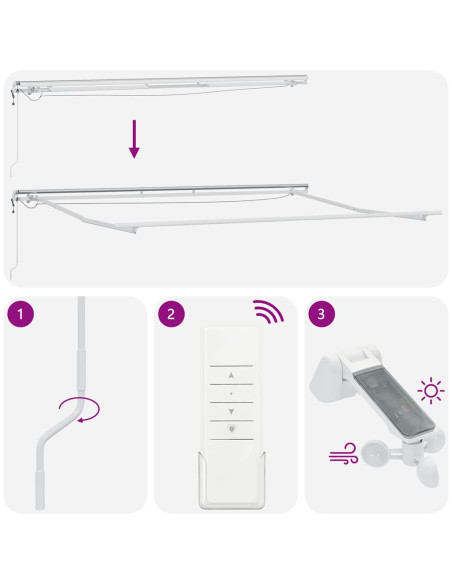 1

2

3