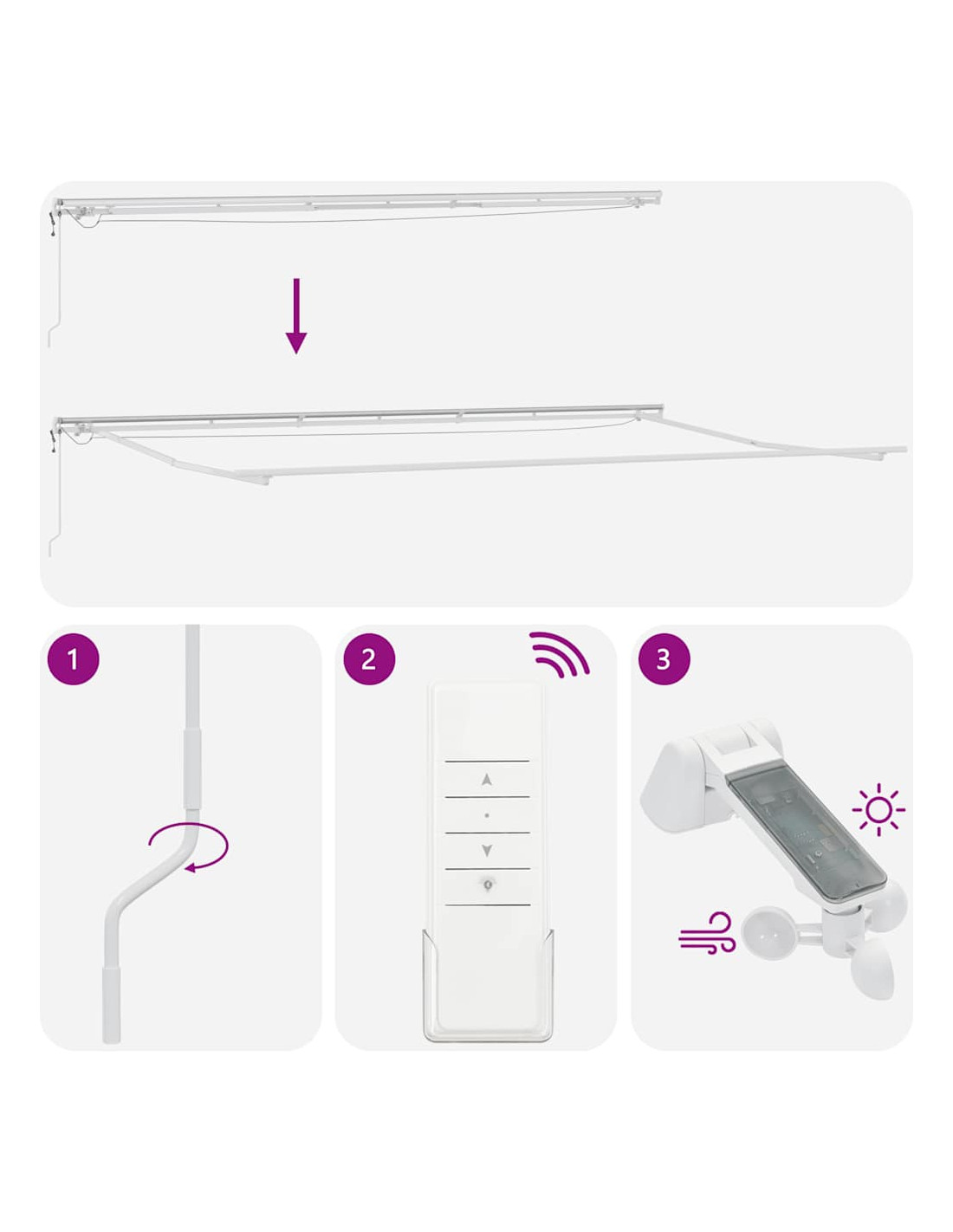 1

2

3