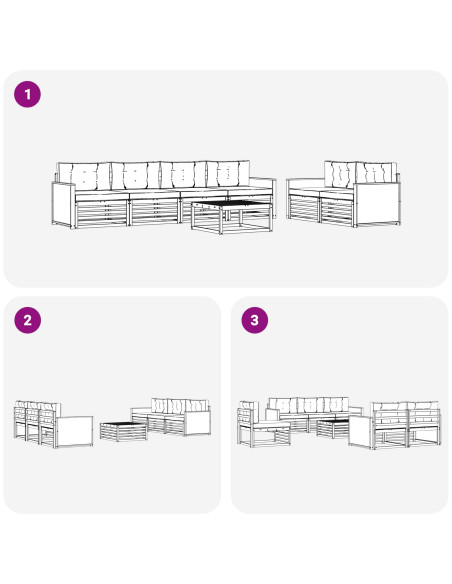 1

2

3