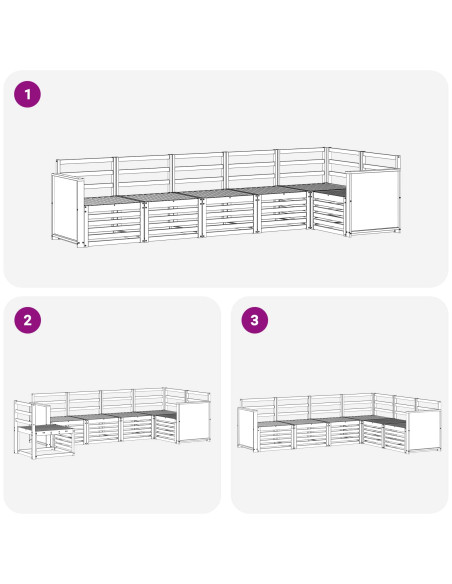 1

2

3