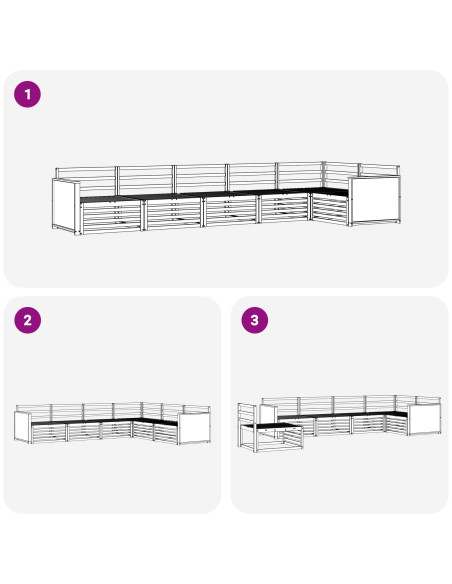 1

2

3