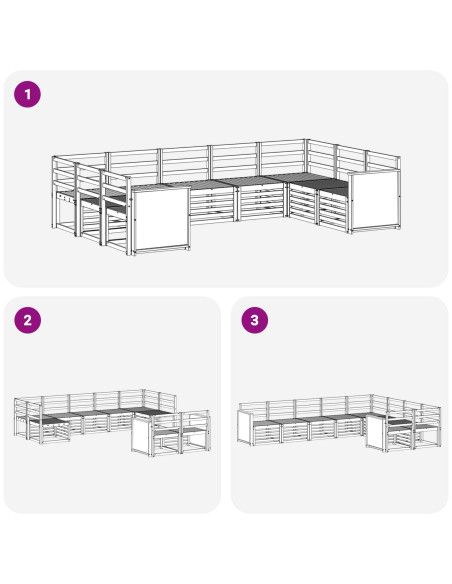 1

2

3