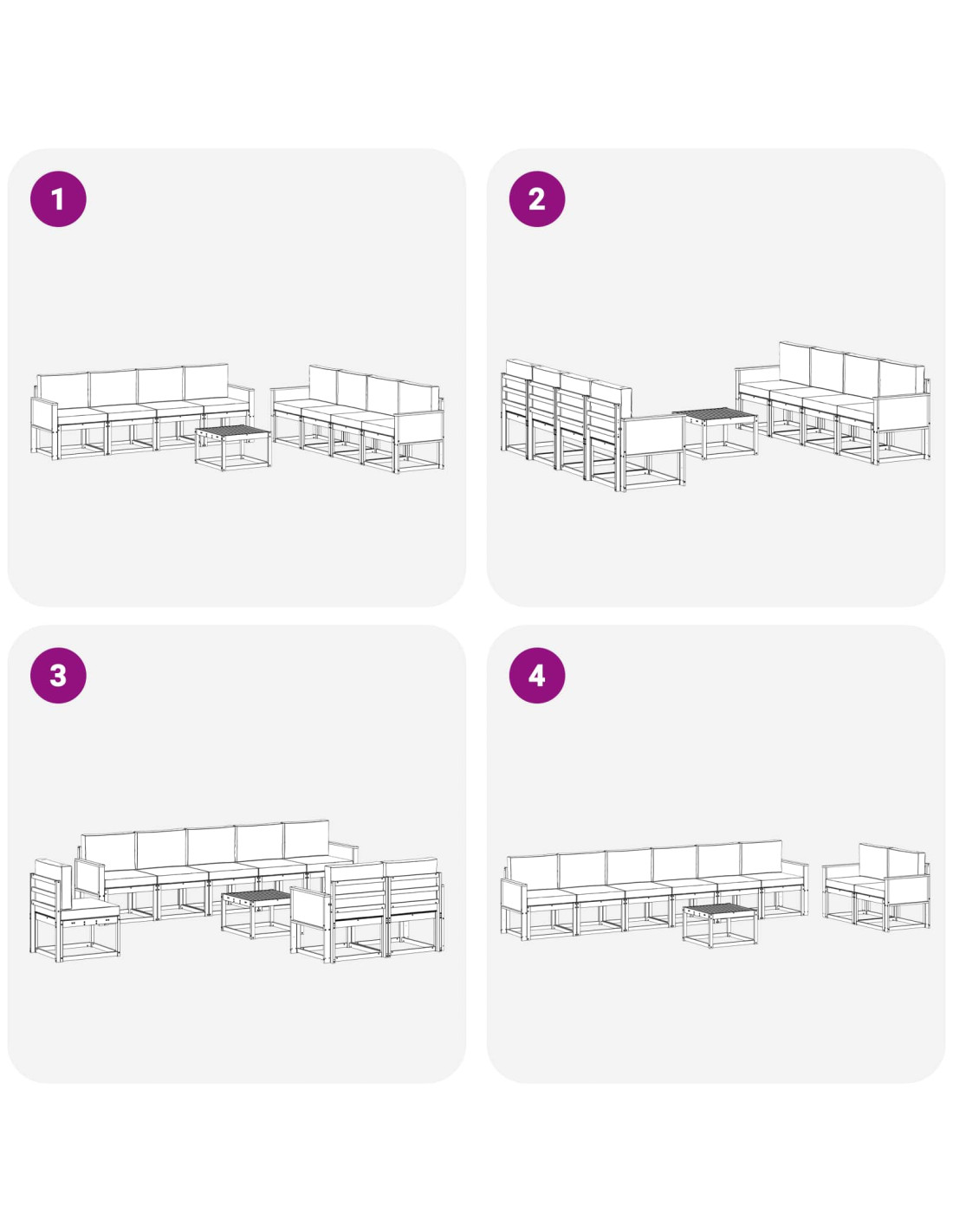 1

2

3

4