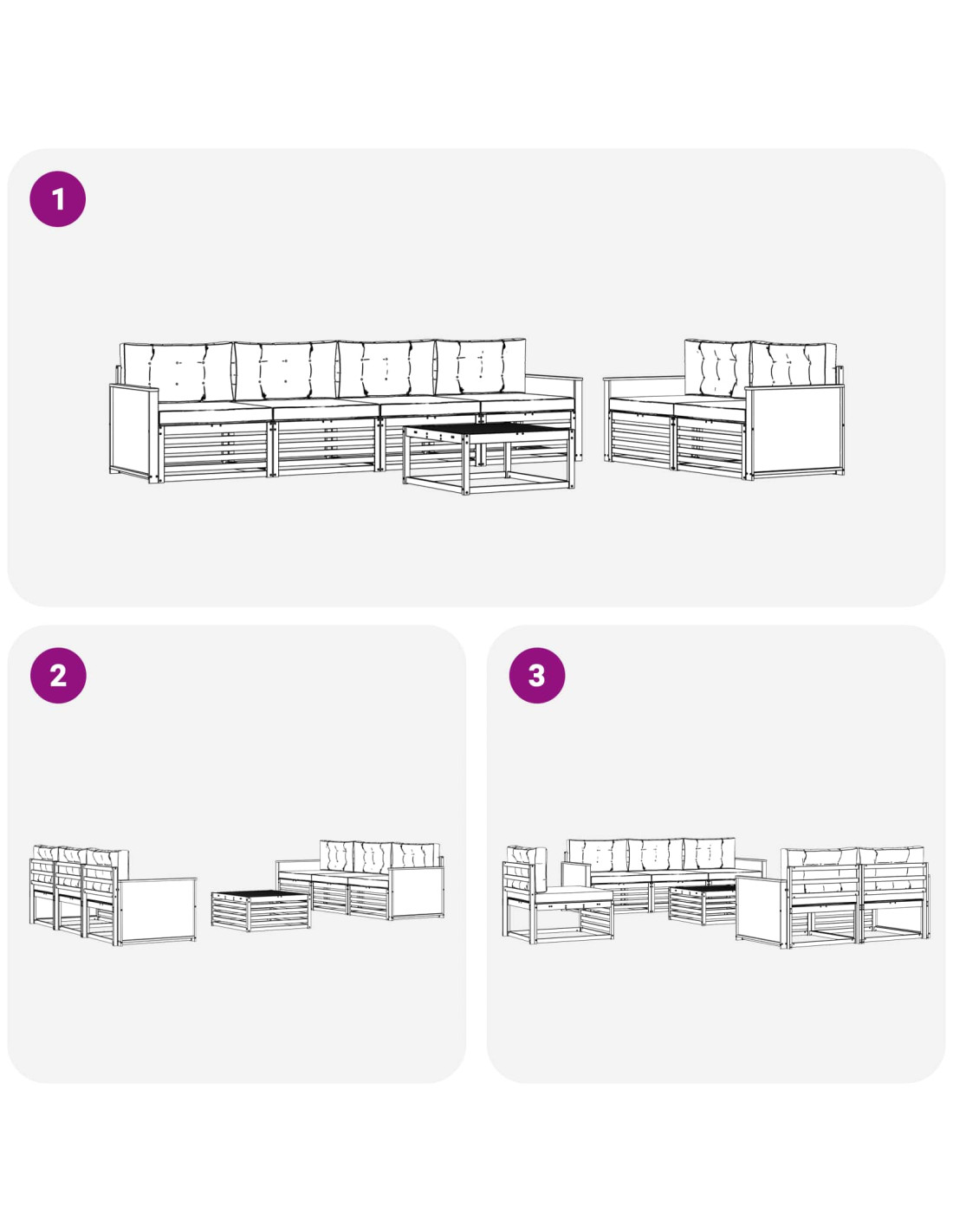 1

2

3