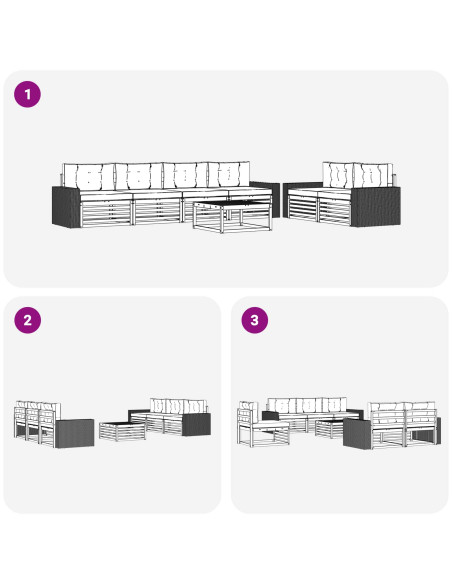 1

2

3