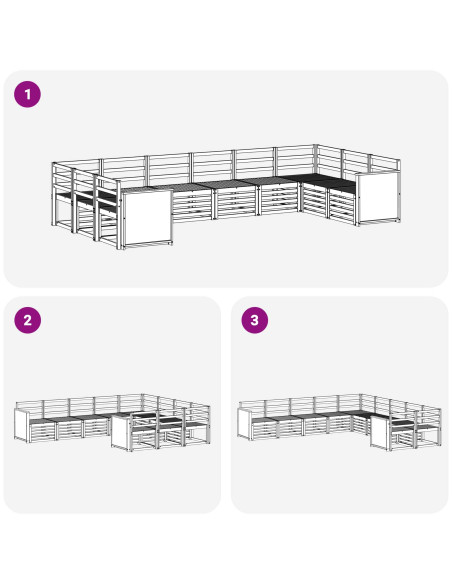 1

2

3