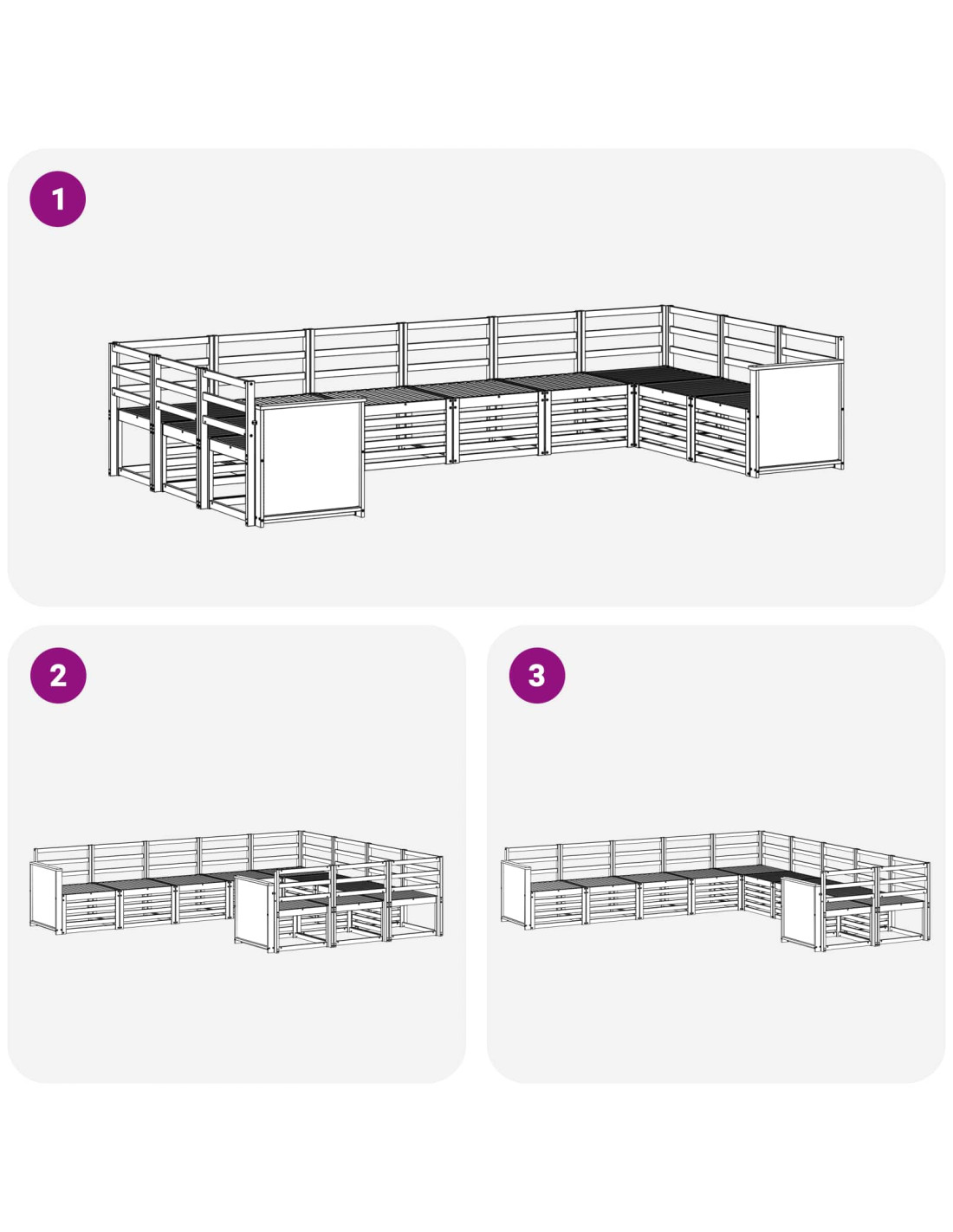 1

2

3