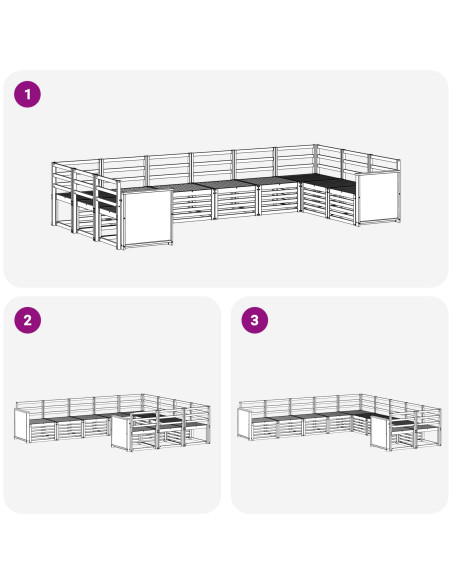 1

2

3