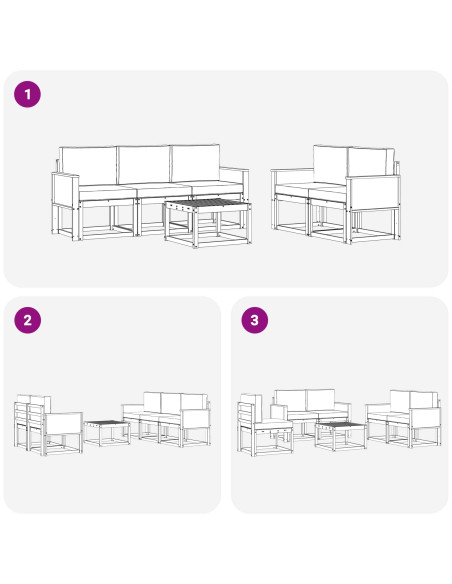 1

2

3