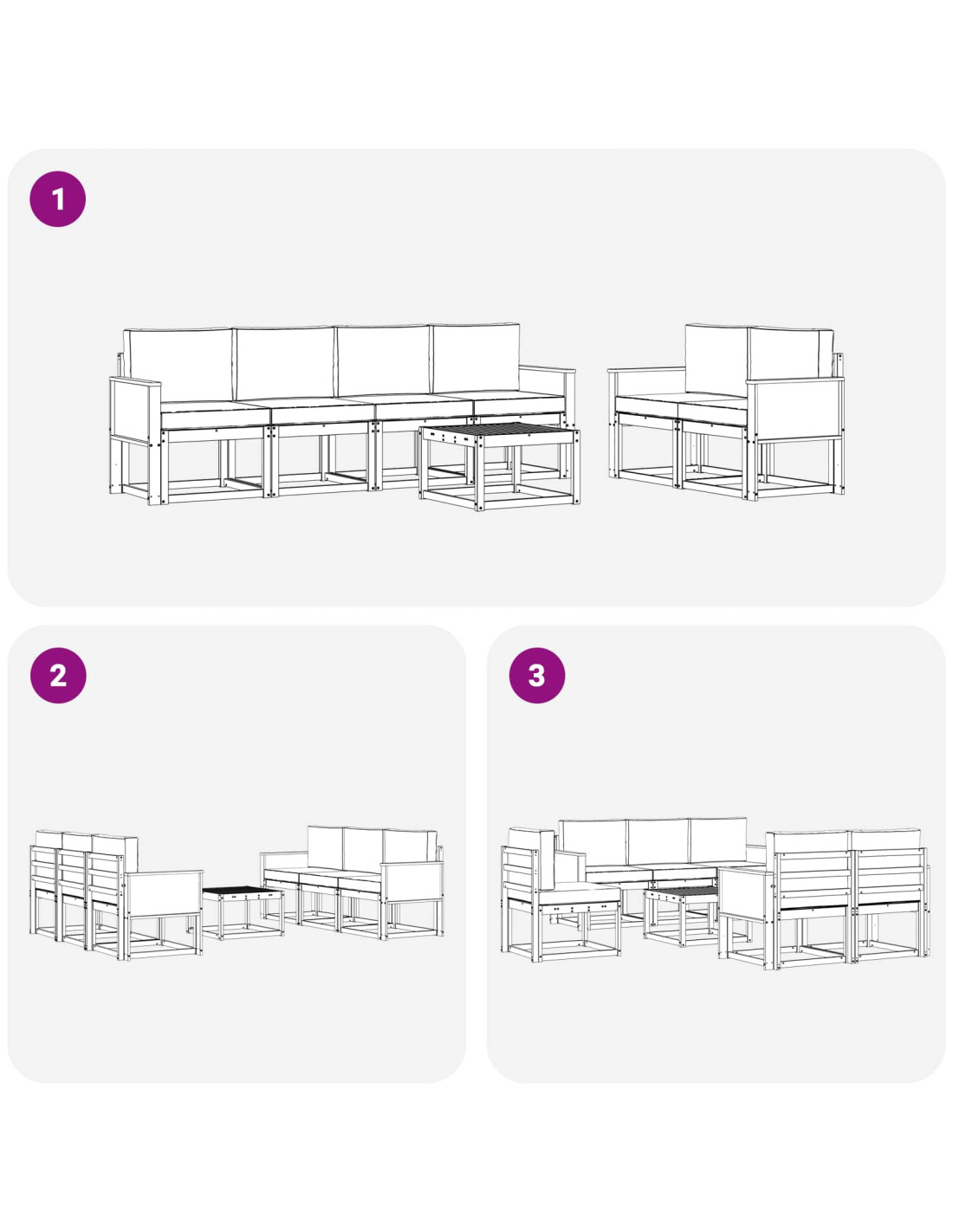 1

2

3